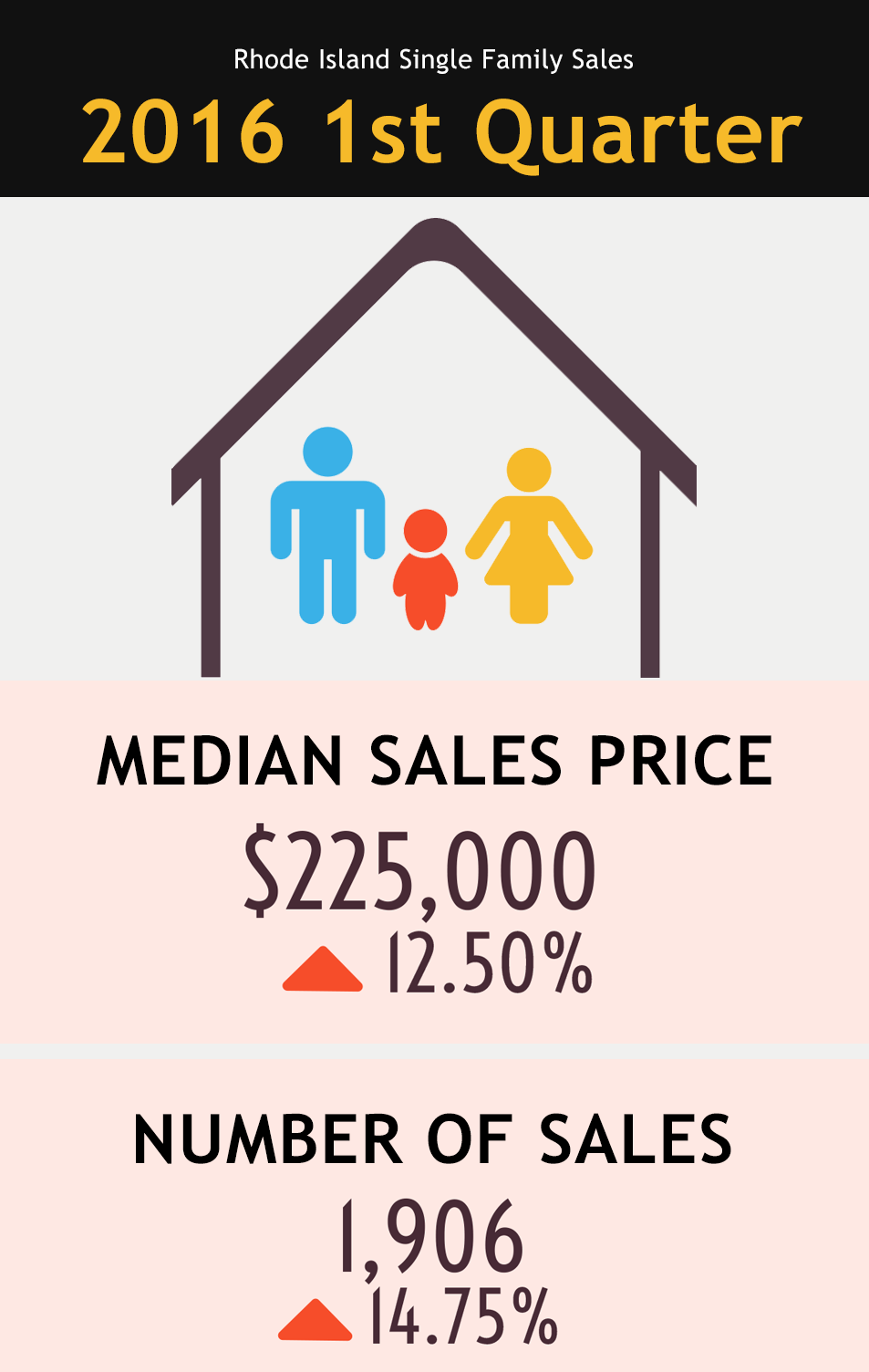 Rhode Island Single Family Sales

2016 1st Quarter

MEDIAN SALES PRICE

$225,000

12.50%

NUMBER OF SALES

1,906

14.75%