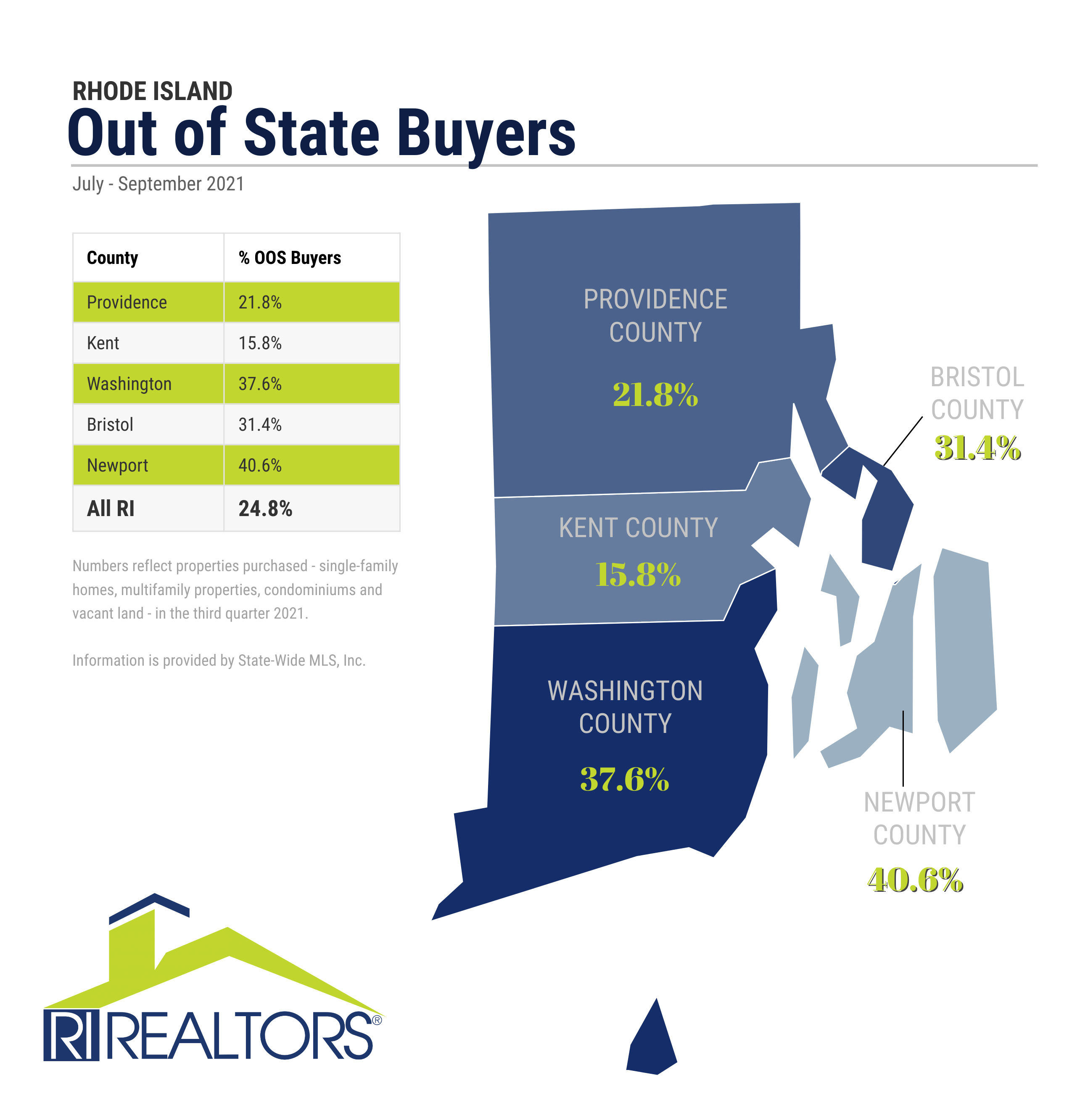 RHODE ISLAND
Out of State Buyers

July - September 2021

| County | % OOS Buyers |
|---|---|
| Providence | 21.8% |
| Kent | 15.8% |
| Washington | 37.6% |
| Bristol | 31.4% |
| Newport | 40.6% |
| All RI | 24.8% |

Numbers reflect properties purchased - single-family homes, multifamily properties, condominiums and vacant land - in the third quarter 2021.

Information is provided by State-Wide MLS, Inc.

PROVIDENCE COUNTY
21.8%

BRISTOL COUNTY
31.4%

KENT COUNTY
15.8%

WASHINGTON COUNTY
37.6%

NEWPORT COUNTY
40.6%

RI REALTORS®