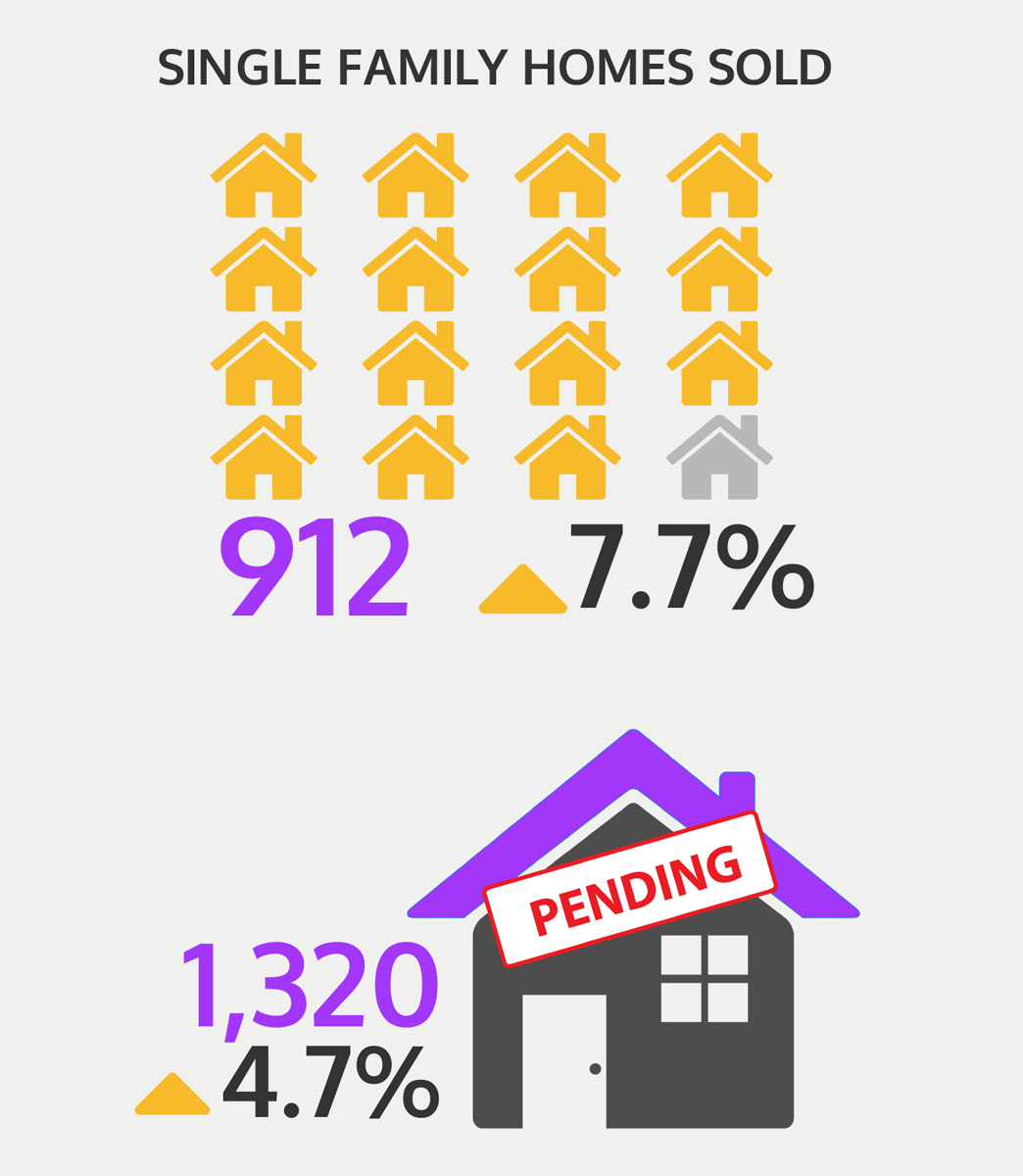 SINGLE FAMILY HOMES SOLD

912 7.7%

PENDING

1,320
4.7%