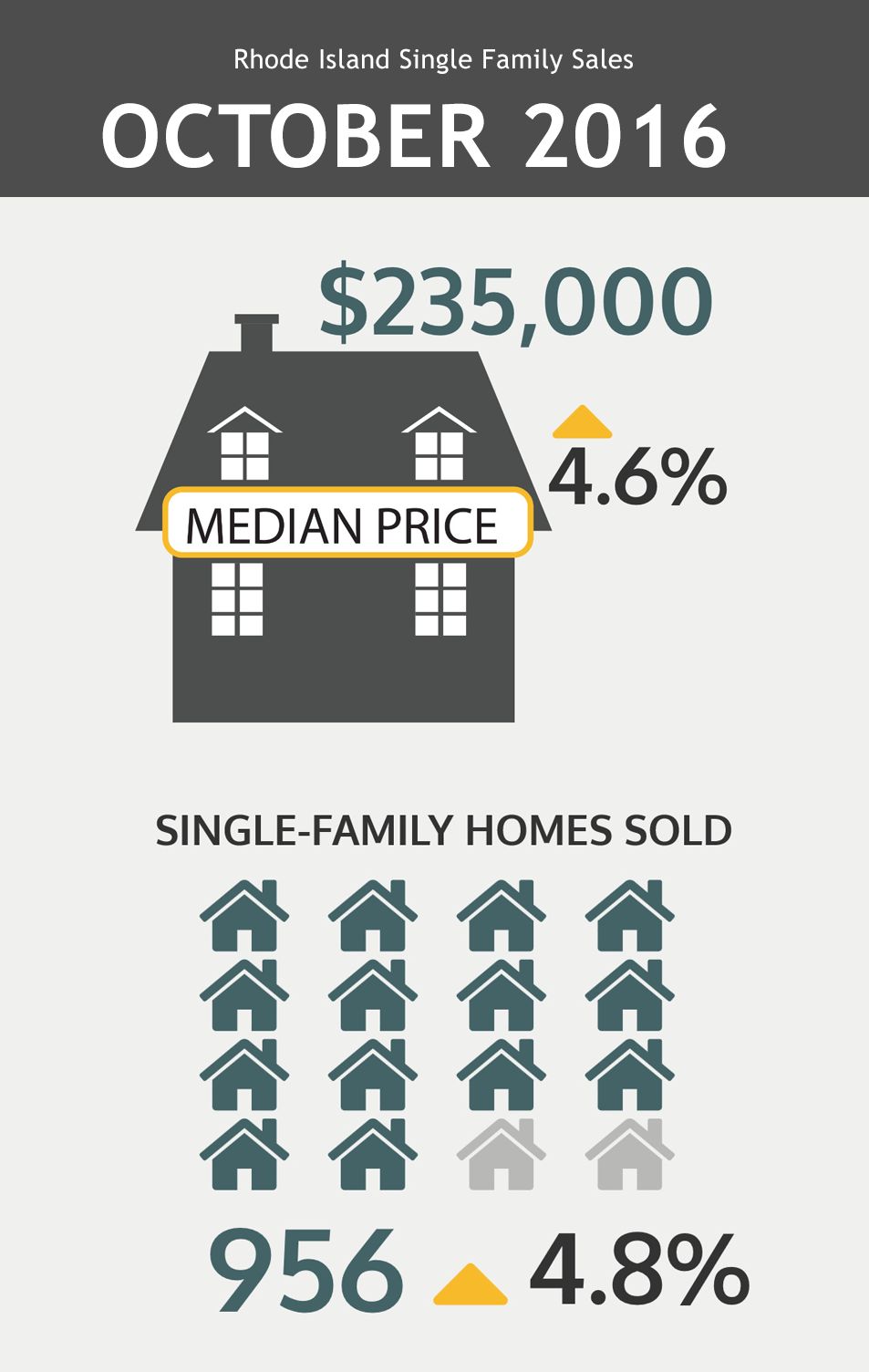 Rhode Island Single Family Sales

OCTOBER 2016

$235,000

4.6%

MEDIAN PRICE

SINGLE-FAMILY HOMES SOLD

956 4.8%