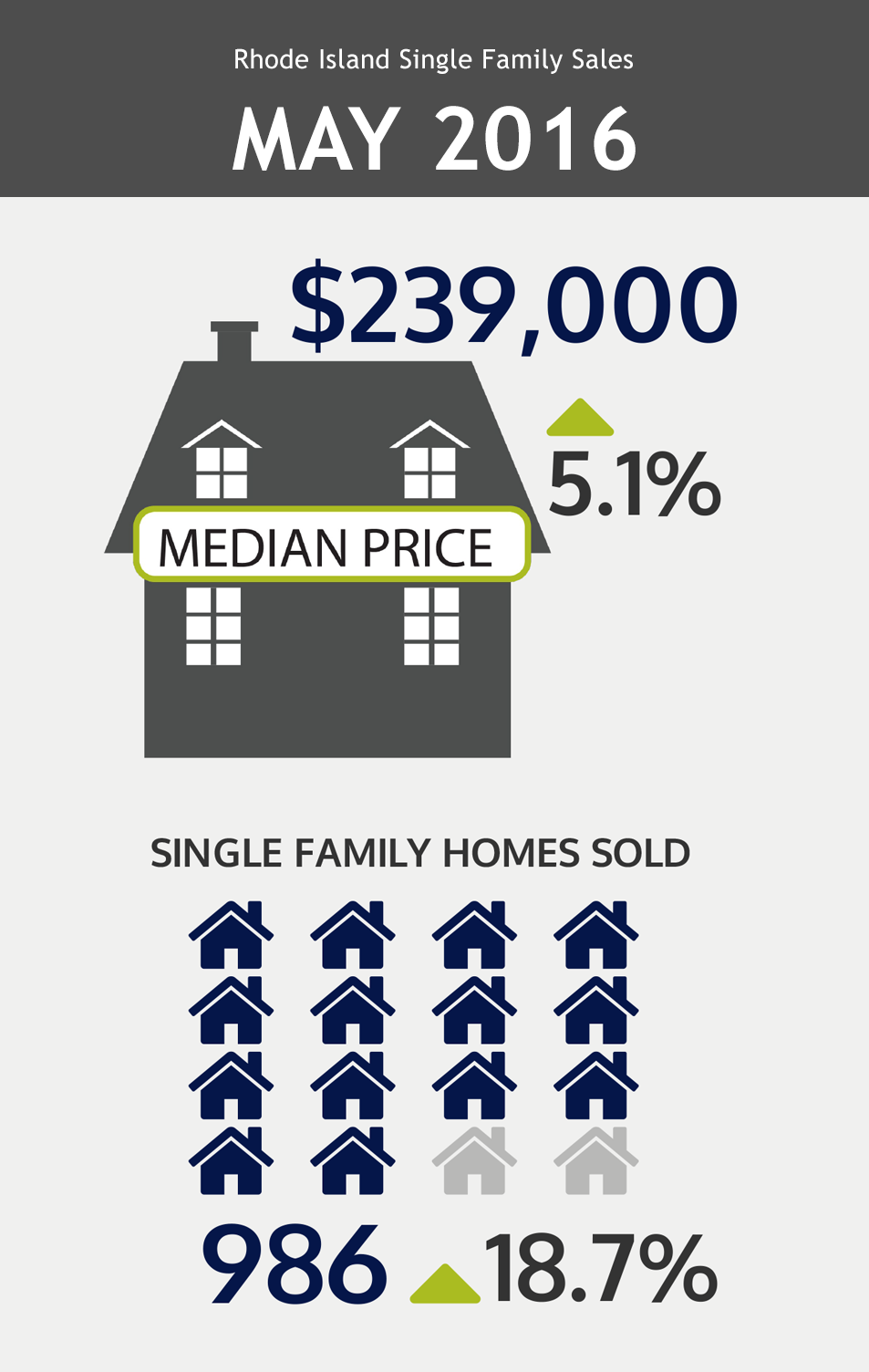 Rhode Island Single Family Sales

MAY 2016

$239,000

5.1%

MEDIAN PRICE

SINGLE FAMILY HOMES SOLD

986 18.7%