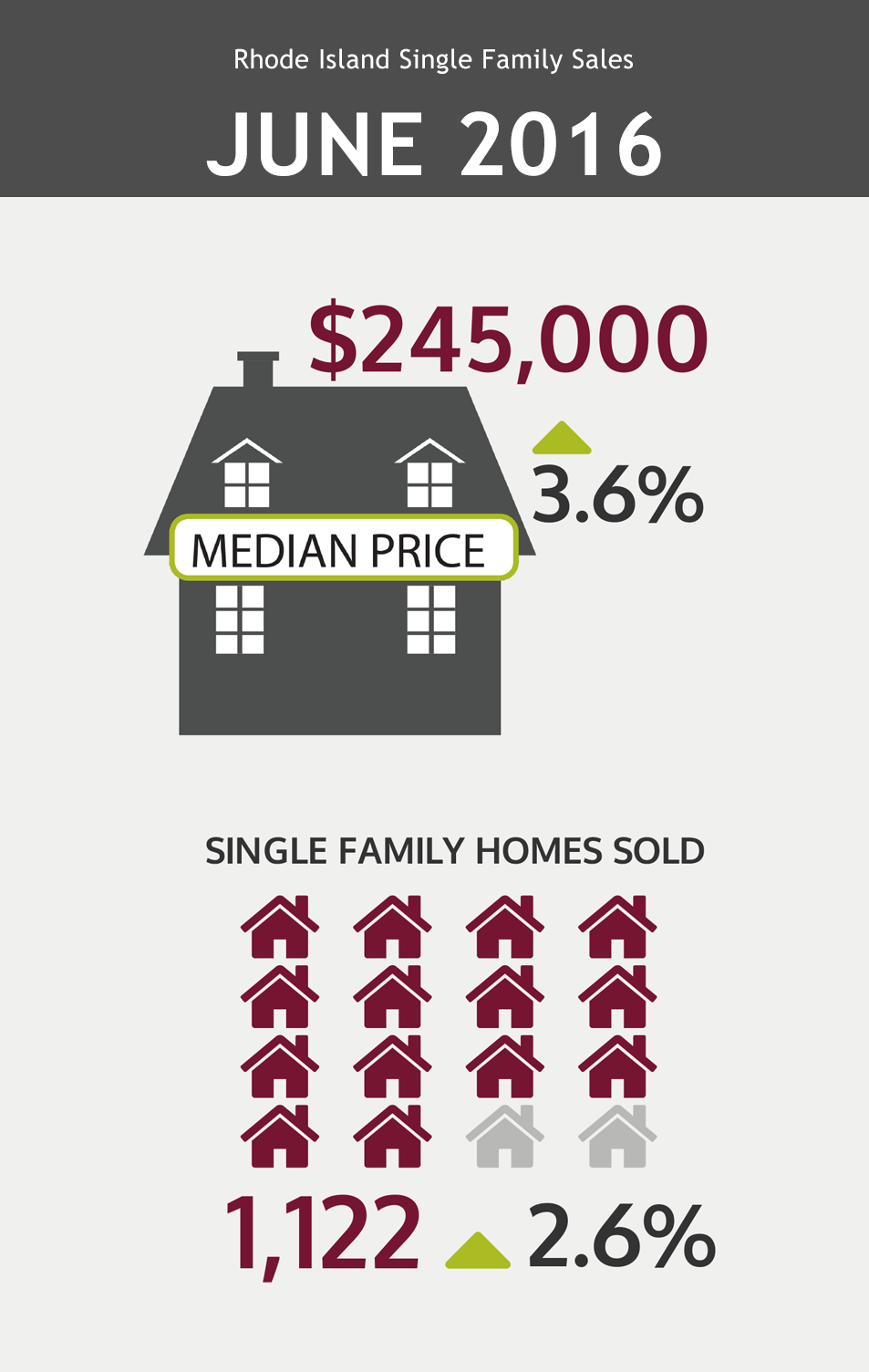 Rhode Island Single Family Sales

JUNE 2016

$245,000

3.6%

MEDIAN PRICE

SINGLE FAMILY HOMES SOLD

1,122

2.6%