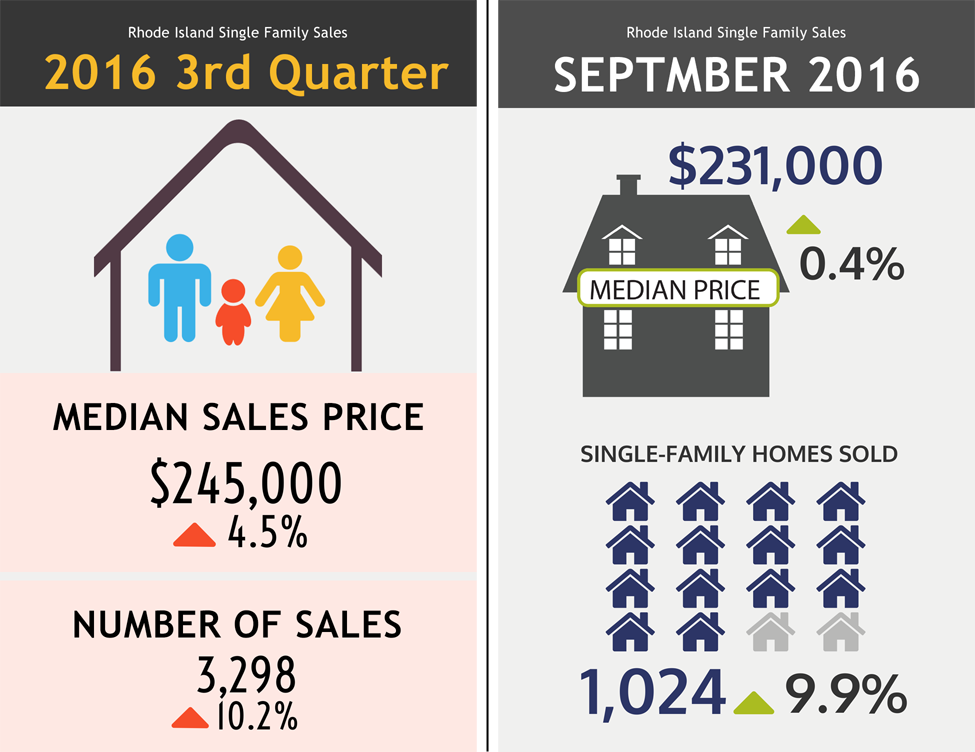 Rhode Island Single Family Sales

2016 3rd Quarter

MEDIAN SALES PRICE

$245,000

4.5%

NUMBER OF SALES

3,298

10.2%

Rhode Island Single Family Sales

SEPTMBER 2016

$231,000

0.4%

MEDIAN PRICE

SINGLE-FAMILY HOMES SOLD

1,024

9.9%